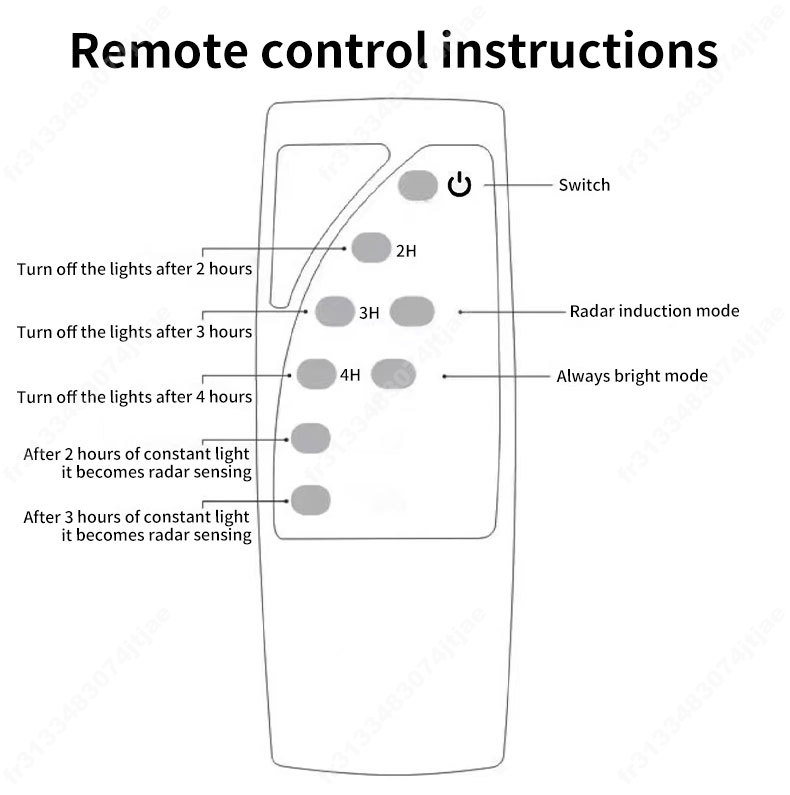 Remote control instructions

Switch

2H
Turn off the lights after 2 hours

3H
Radar induction mode
Turn off the lights after 3 hours

4H
Always bright mode
Turn off the lights after 4 hours

After 2 hours of constant light it becomes radar sensing

After 3 hours of constant light it becomes radar sensing

fr3133483074jtjae